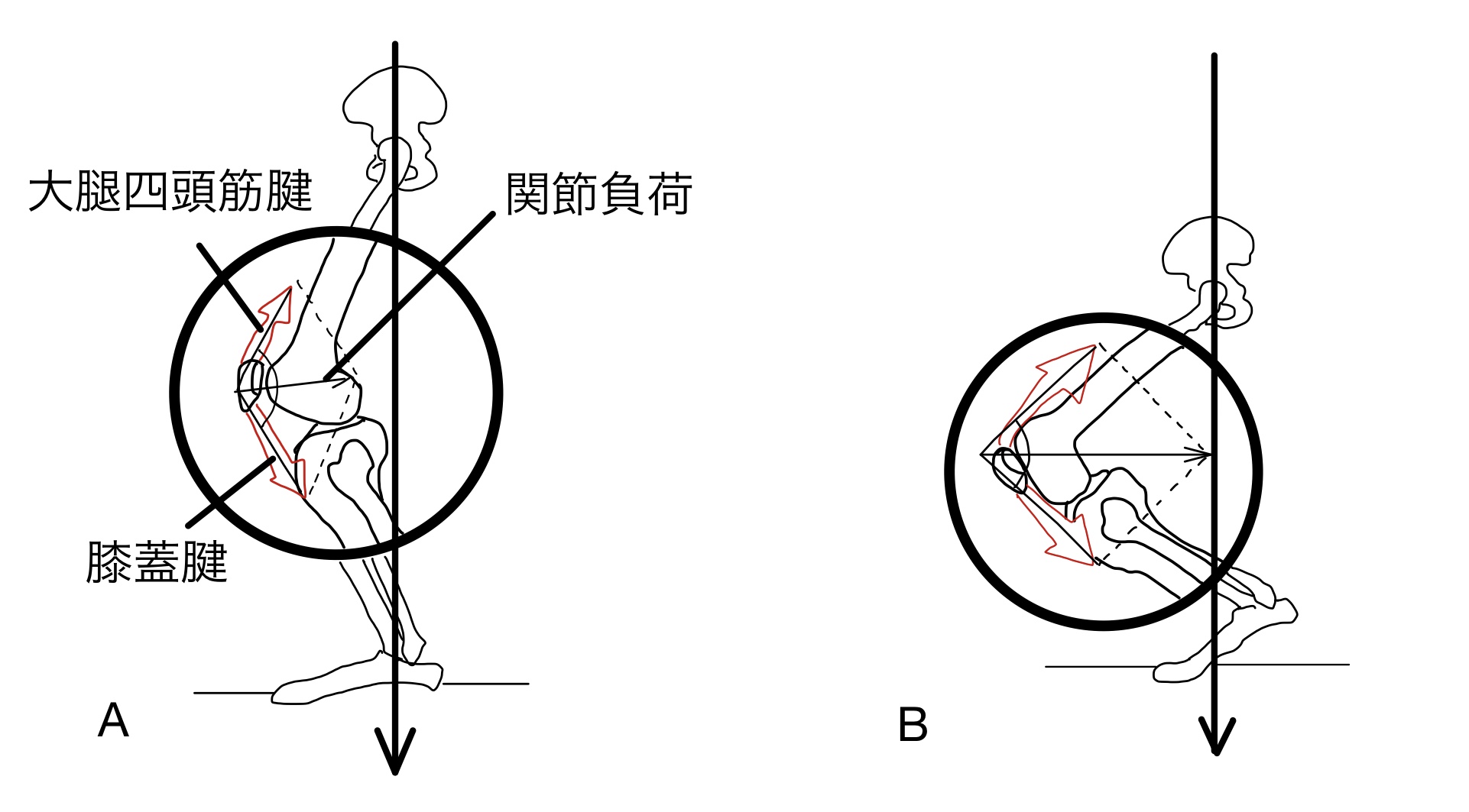 大腿四頭筋腱

関節負荷

膝蓋腱

A

B